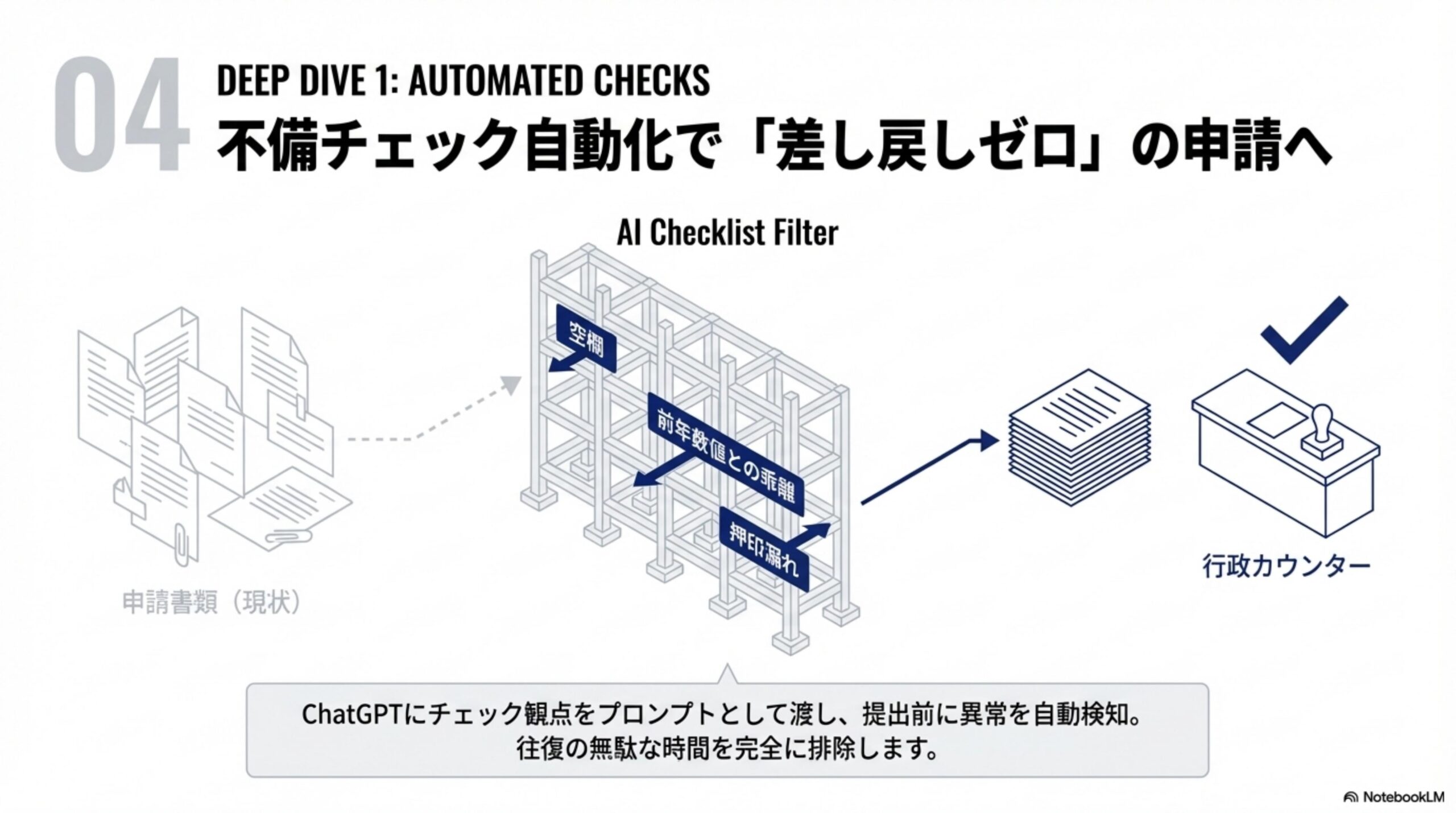 04

DEEP DIVE 1: AUTOMATED CHECKS

不備チェック自動化で「差し戻しゼロ」の申請へ

AI Checklist Filter

申請書類（現状）

空欄

前年数値との乖離

押印漏れ

行政カウンター

ChatGPTにチェック観点をプロンプトとして渡し、提出前に異常を自動検知。
往復の無駄な時間を完全に排除します。

NotebookLM